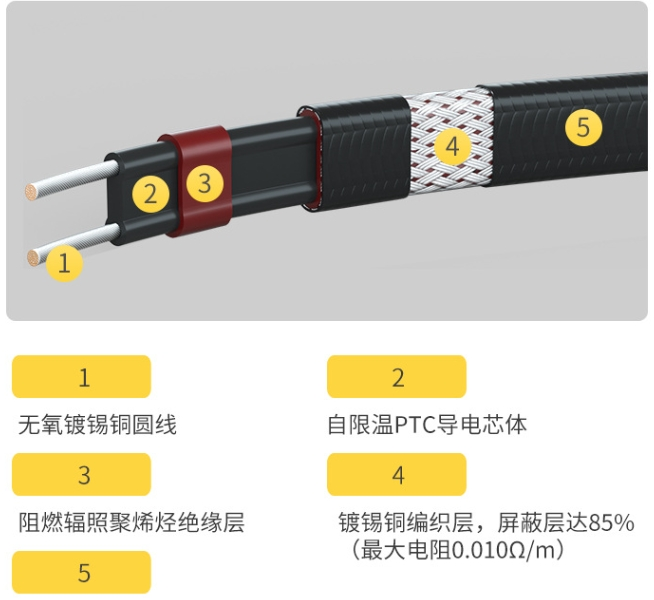 5

4

3

2

1

1

无氧镀锡铜圆线

2

自限温PTC导电芯体

3

阻燃辐照聚烯烃绝缘层

4

镀锡铜编织层，屏蔽层达85%（最大电阻0.010Ω/m）

5